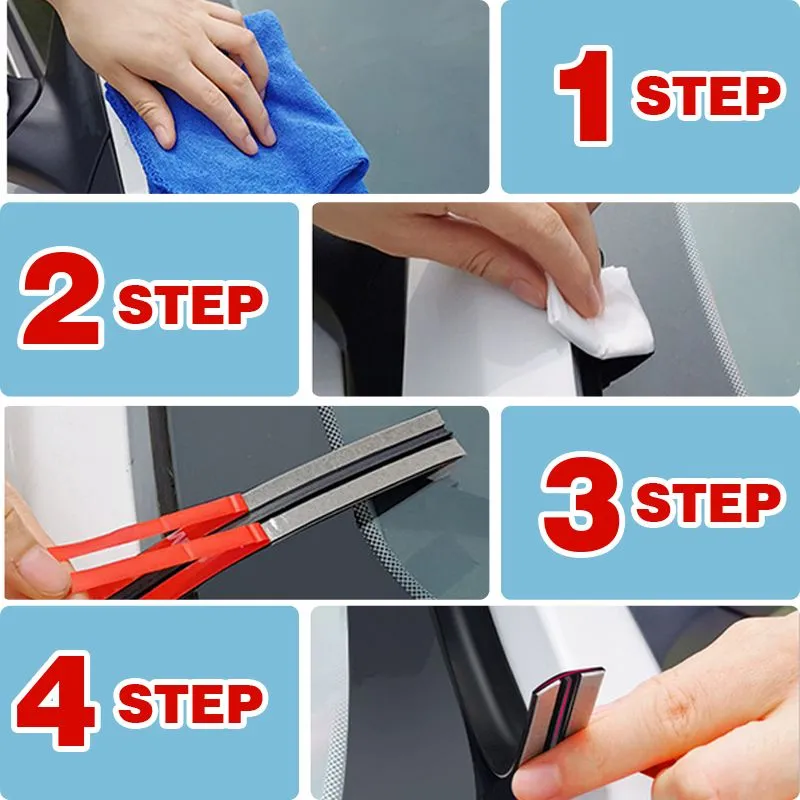 1 STEP

2 STEP

3 STEP

4 STEP